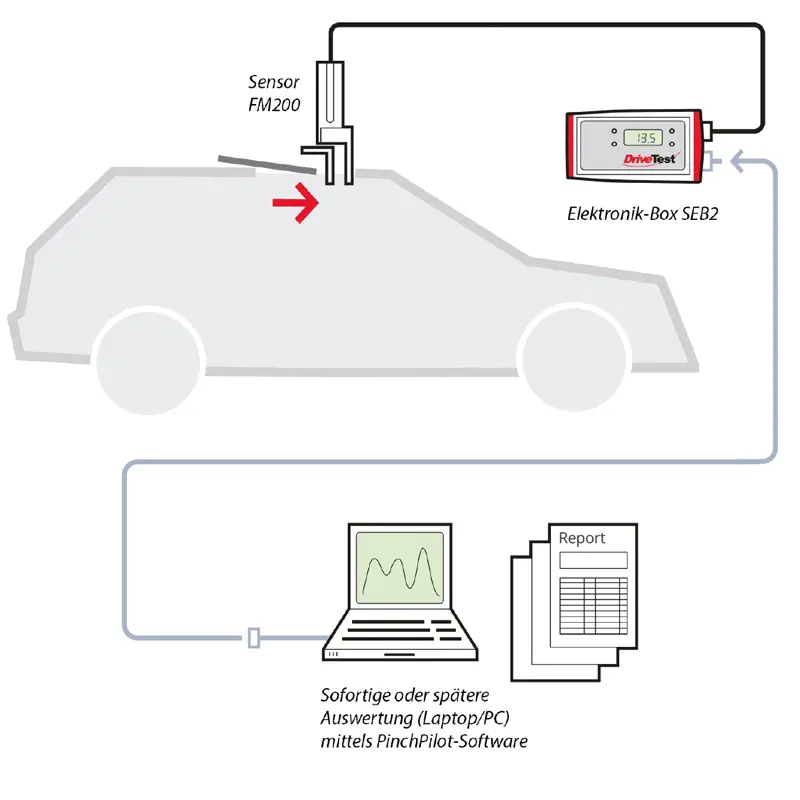 Sensor
FM200

13.5

DriveTest

Elektronik-Box SEB2

Report

Sofortige oder spätere
Auswertung (Laptop/PC)
mittels PinchPilot-Software