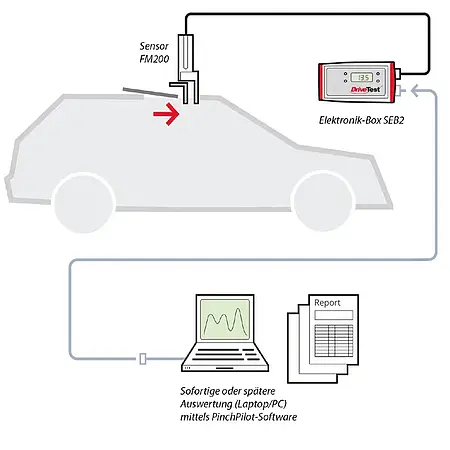 Sensor
FM200

135

DriveTest

Elektronik-Box SEB2

Report

Sofortige oder spätere
Auswertung (Laptop/PC)
mittels PinchPilot-Software