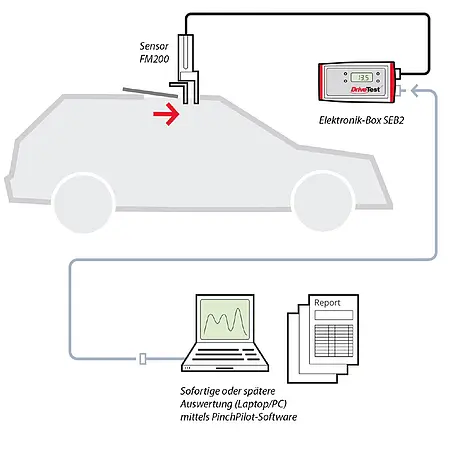 Sensor
FM200

135

DriveTest

Elektronik-Box SEB2

Report

Sofortige oder spätere
Auswertung (Laptop/PC)
mittels PinchPilot-Software