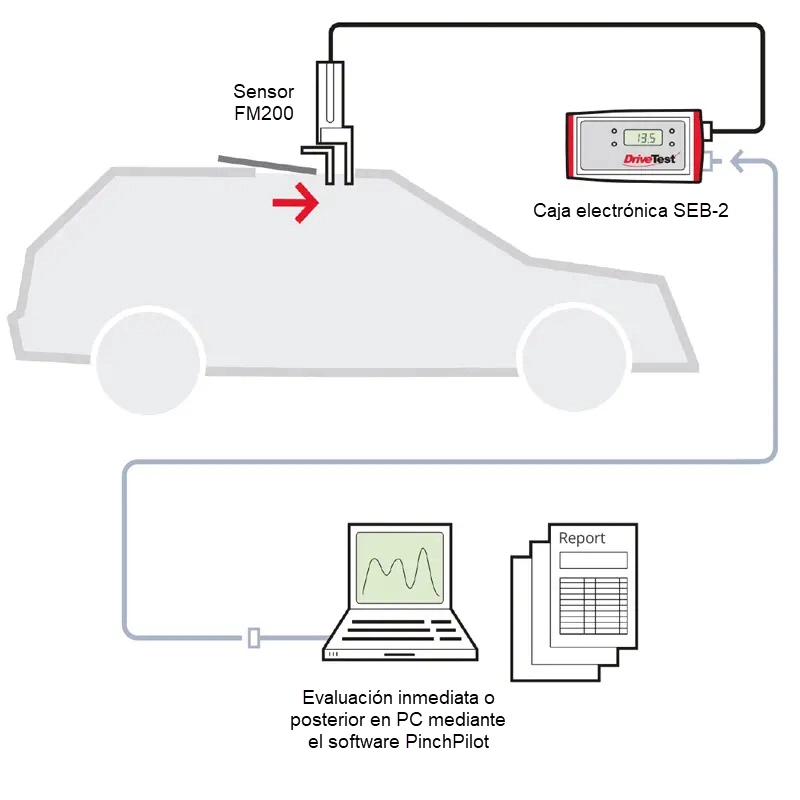 Sensor FM200

13.5

DriveTest

Caja electrónica SEB-2

Report

Evaluación inmediata o posterior en PC mediante el software PinchPilot