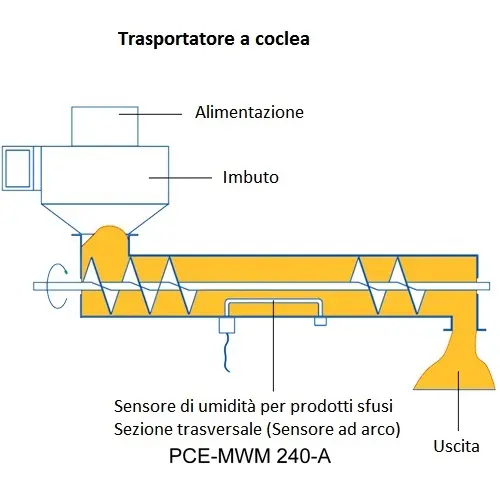 Trasportatore a coclea

Alimentazione

Imbuto

Sensore di umidità per prodotti sfusi
Sezione trasversale (Sensore ad arco)
PCE-MWM 240-A

Uscita