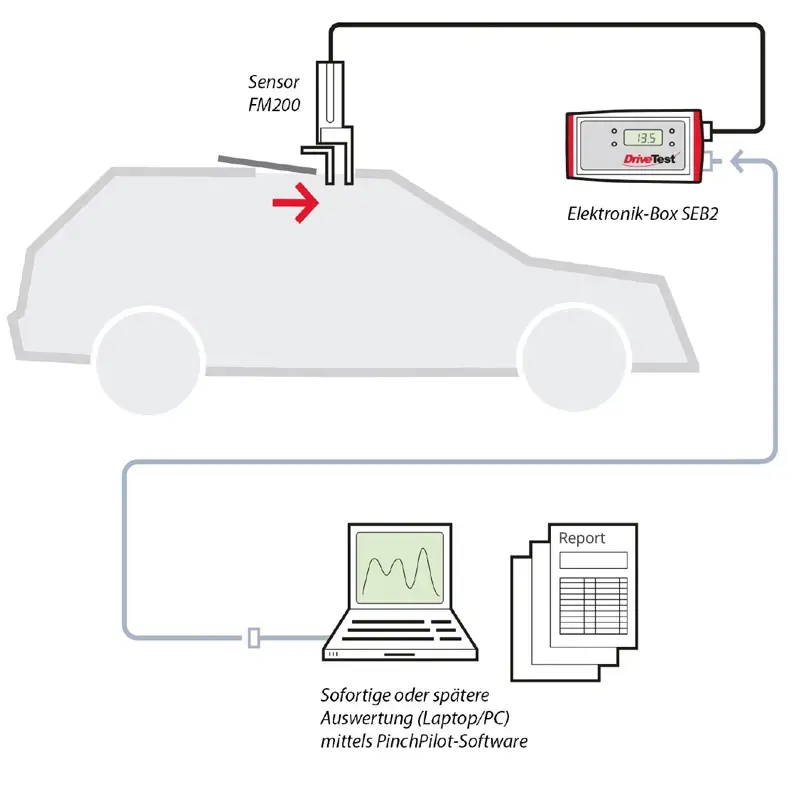 Sensor
FM200

13.5

DriveTest

Elektronik-Box SEB2

Report

Sofortige oder spätere Auswertung (Laptop/PC) mittels PinchPilot-Software