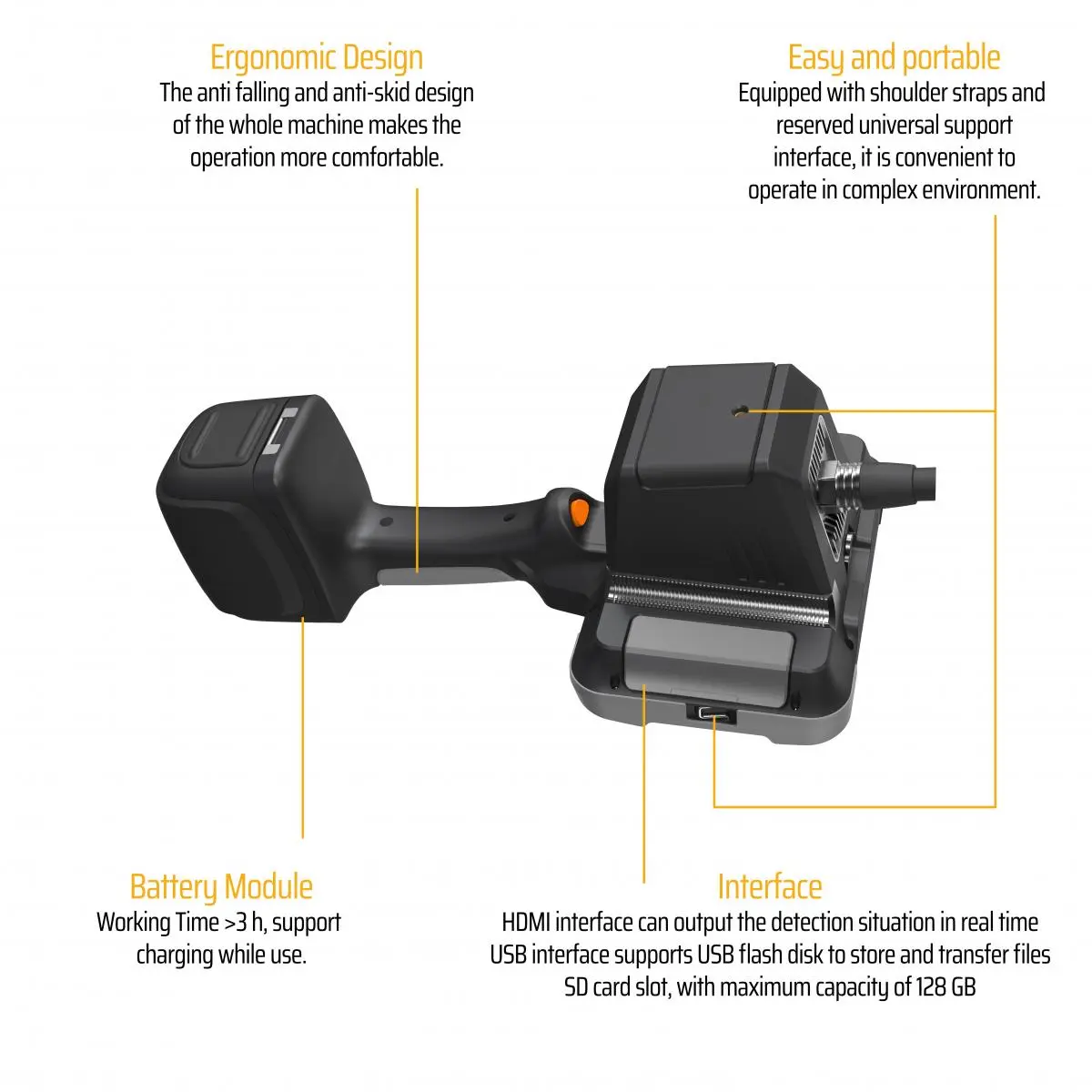 Ergonomic Design
The anti falling and anti-skid design of the whole machine makes the operation more comfortable.

Easy and portable
Equipped with shoulder straps and reserved universal support interface, it is convenient to operate in complex environment.

Battery Module
Working Time >3 h, support charging while use.

Interface
HDMI interface can output the detection situation in real time
USB interface supports USB flash disk to store and transfer files
SD card slot, with maximum capacity of 128 GB