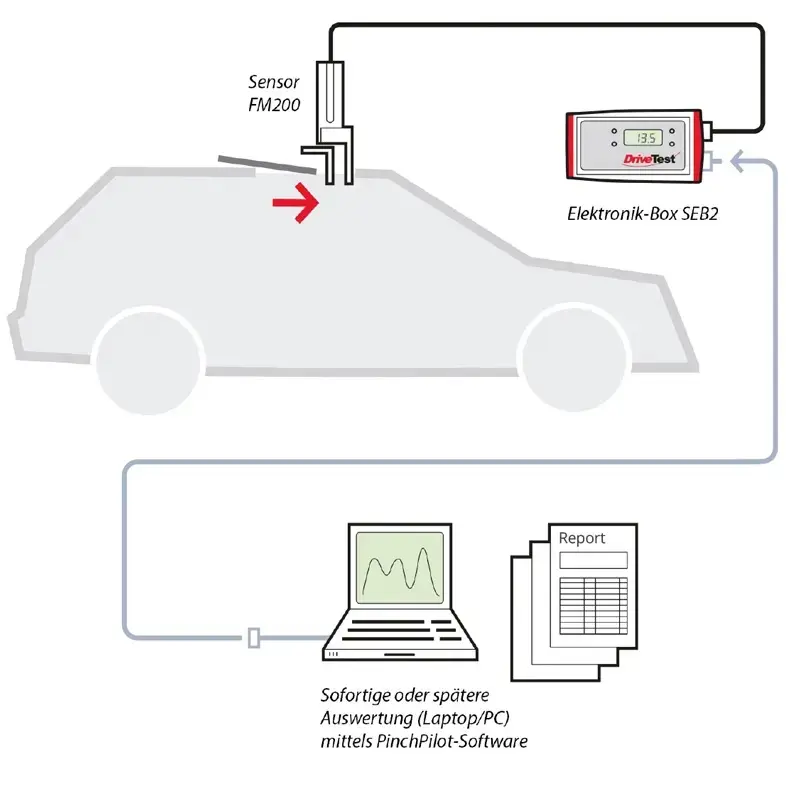 Sensor
FM200

13.5

DriveTest

Elektronik-Box SEB2

Report

Sofortige oder spätere Auswertung (Laptop/PC) mittels PinchPilot-Software