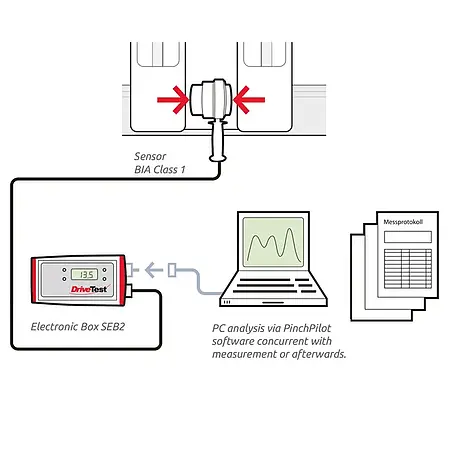 Sensor
BIA Class 1

Messprotokoll

13.5

DriveTest

Electronic Box SEB2

PC analysis via PinchPilot software concurrent with measurement or afterwards.