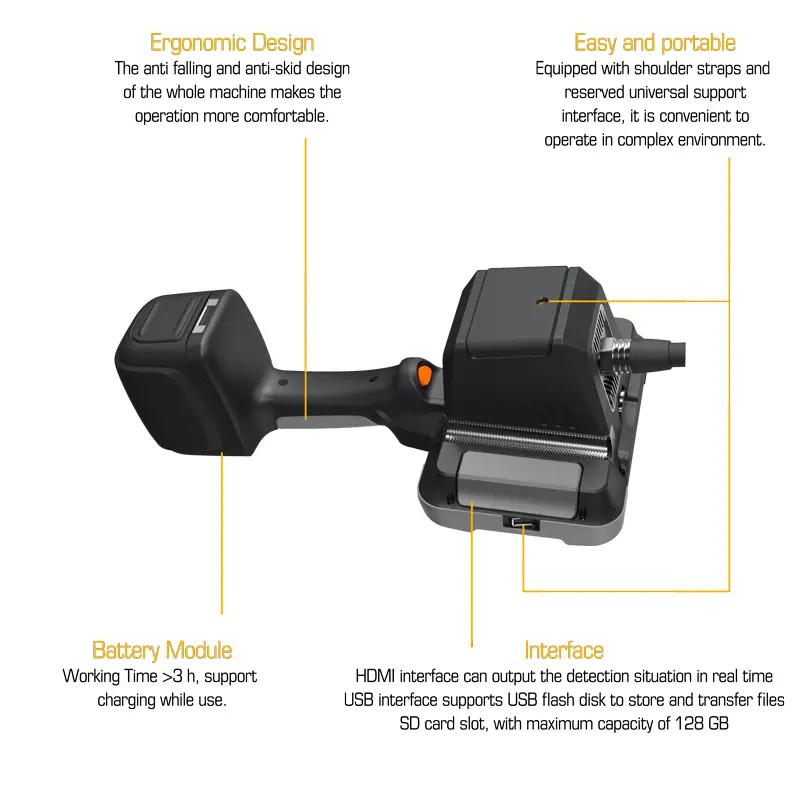 Ergonomic Design
The anti falling and anti-skid design of the whole machine makes the operation more comfortable.

Easy and portable
Equipped with shoulder straps and reserved universal support interface, it is convenient to operate in complex environment.

Battery Module
Working Time >3 h, support charging while use.

Interface
HDMI interface can output the detection situation in real time
USB interface supports USB flash disk to store and transfer files
SD card slot, with maximum capacity of 128 GB