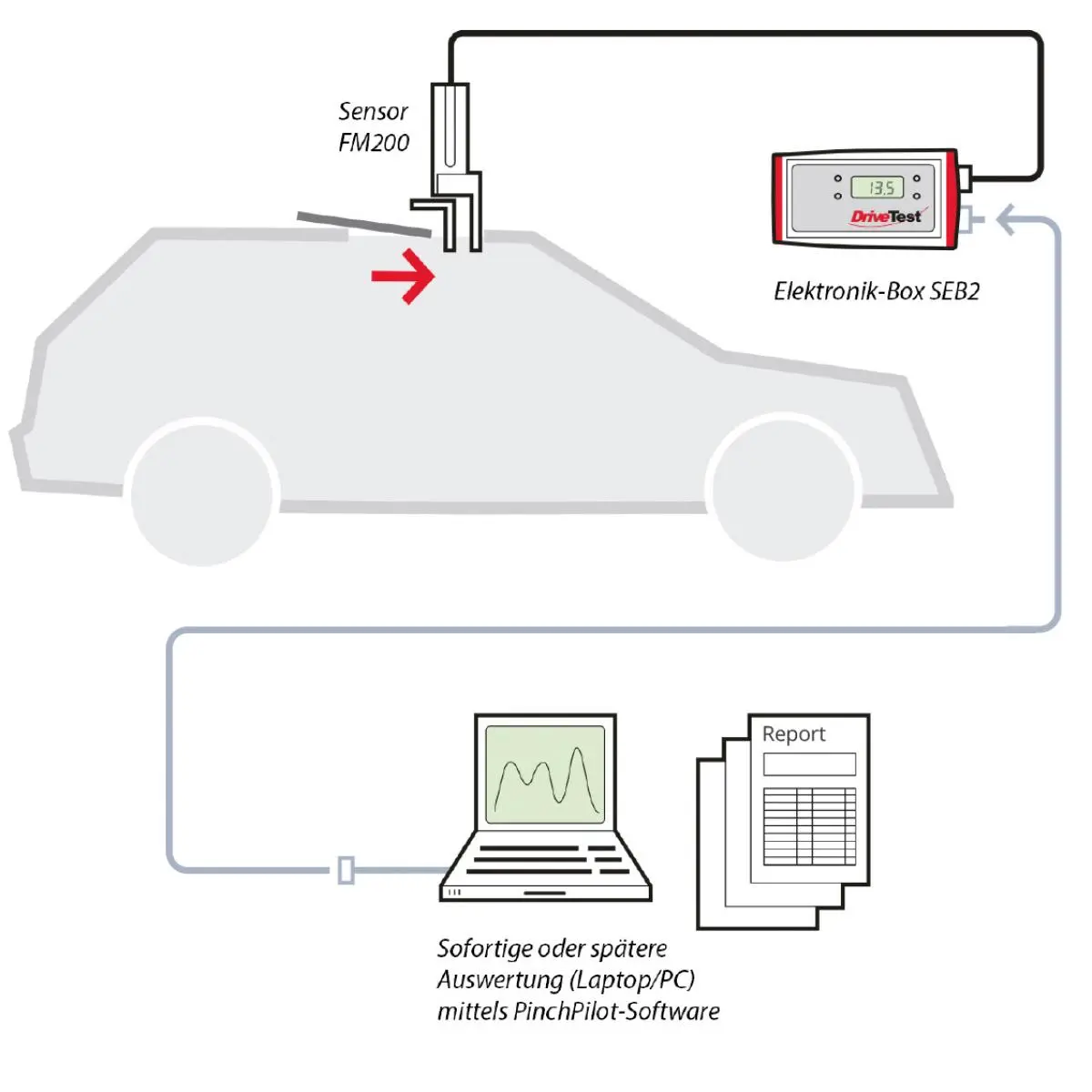 Sensor
FM200

13.5

DriveTest

Elektronik-Box SEB2

Report

Sofortige oder spätere Auswertung (Laptop/PC) mittels PinchPilot-Software