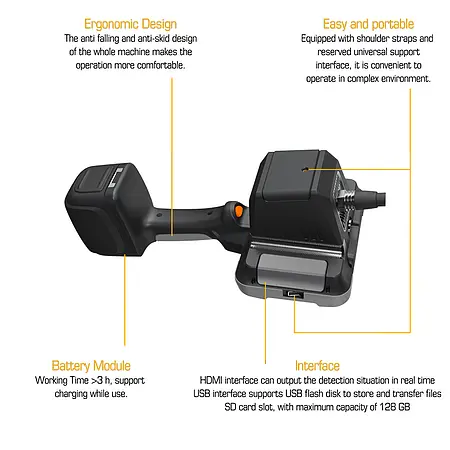 Ergonomic Design
The anti falling and anti-skid design of the whole machine makes the operation more comfortable.

Easy and portable
Equipped with shoulder straps and reserved universal support interface, it is convenient to operate in complex environment.

Battery Module
Working Time >3 h, support charging while use.

Interface
HDMI interface can output the detection situation in real time
USB interface supports USB flash disk to store and transfer files
SD card slot, with maximum capacity of 128 GB