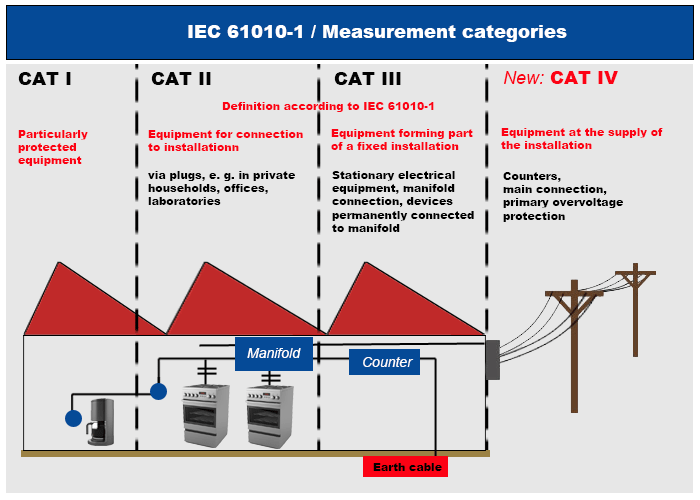 IEC 61010-1 / Measurement categories

CAT I

CAT II

CAT III

New: CAT IV

Definition according to IEC 61010-1

Particularly protected equipment

Equipment for connection to installationn

via plugs, e. g. in private households, offices, laboratories

Equipment forming part of a fixed installation

Stationary electrical equipment, manifold connection, devices permanently connected to manifold

Equipment at the supply of the installation

Counters, main connection, primary overvoltage protection

Manifold

Counter

Earth cable